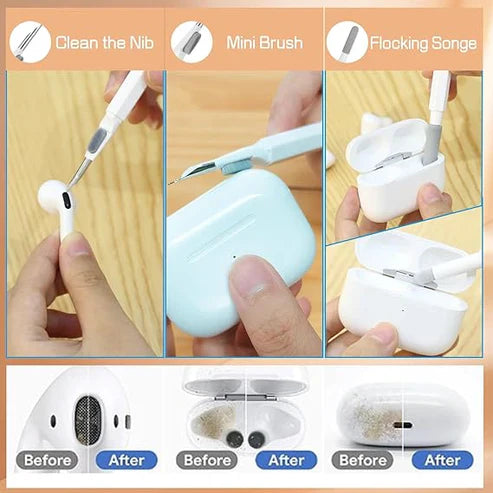 Clean the Nib

Mini Brush

Flocking Songe

Before

After

Before

After

Before

After